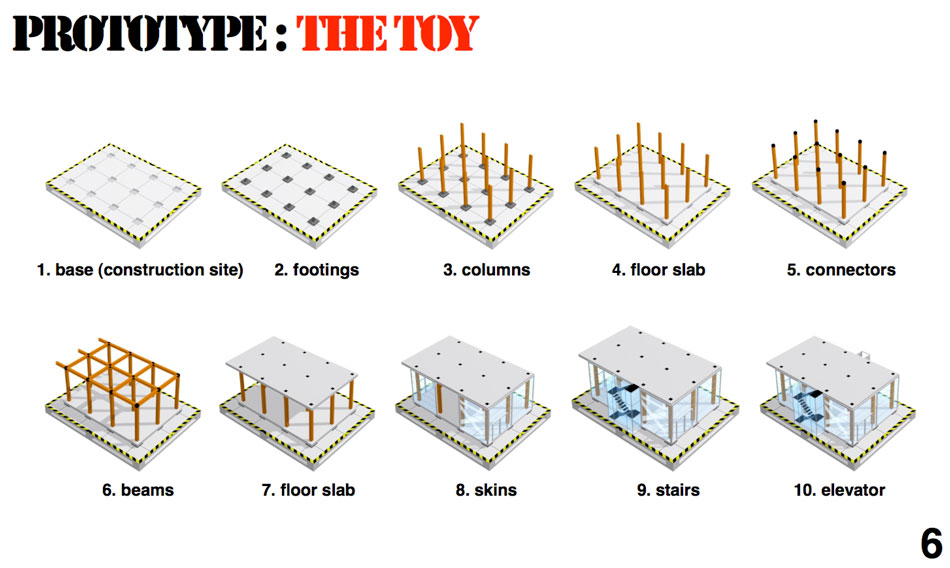 PROTOTYPE : THE TOY

1. base (construction site)

2. footings

3. columns

4. floor slab

5. connectors

6. beams

7. floor slab

8. skins

9. stairs

10. elevator

6